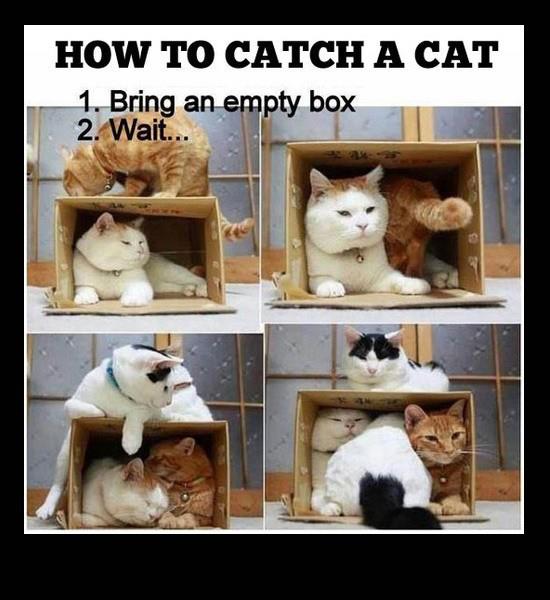 HOW TO CATCH A CAT

1. Bring an empty box
2. Wait...